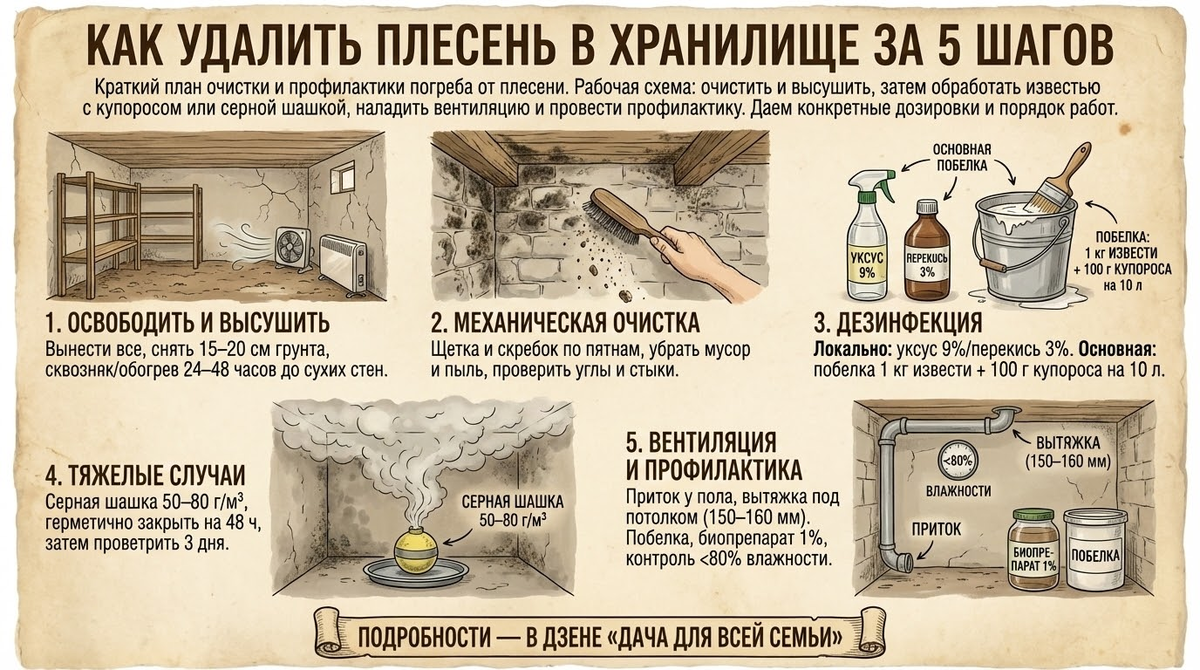 КАК УДАЛИТЬ ПЛЕСЕНЬ В ХРАНИЛИЩЕ ЗА 5 ШАГОВ

Краткий план очистки и профилактики погреба от плесени. Рабочая схема: очистить и высушить, затем обработать известью с купоросом или серной шашкой, наладить вентиляцию и провести профилактику. Даем конкретные дозировки и порядок работ.

1. ОСВОБОДИТЬ И ВЫСУШИТЬ
Вынести все, снять 15–20 см грунта, сквозняк/обогрев 24–48 часов до сухих стен.

2. МЕХАНИЧЕСКАЯ ОЧИСТКА
Щетка и скребок по пятнам, убрать мусор и пыль, проверить углы и стыки.

ОСНОВНАЯ ПОБЕЛКА

УКСУС 9%

ПЕРЕКИСЬ 3%

ПОБЕЛКА: 1 кг ИЗВЕСТИ + 100 г КУПОРОСА на 10 л

3. ДЕЗИНФЕКЦИЯ
Локально: уксус 9%/перекись 3%. Основная: побелка 1 кг извести + 100 г купороса на 10 л.

4. ТЯЖЕЛЫЕ СЛУЧАИ
Серная шашка 50–80 г/м³, герметично закрыть на 48 ч, затем проветрить 3 дня.

СЕРНАЯ ШАШКА 50–80 г/м³

5. ВЕНТИЛЯЦИЯ И ПРОФИЛАКТИКА
Приток у пола, вытяжка под потолком (150–160 мм). Побелка, биопрепарат 1%, контроль <80% влажности.

<80%

ВЛАЖНОСТИ

ВЫТЯЖКА (150–160 мм)

ПРИТОК

БИОПРЕПАРАТ 1%

ПОБЕЛКА

ПОДРОБНОСТИ — В ДЗЕНЕ «ДАЧА ДЛЯ ВСЕЙ СЕМЬИ»